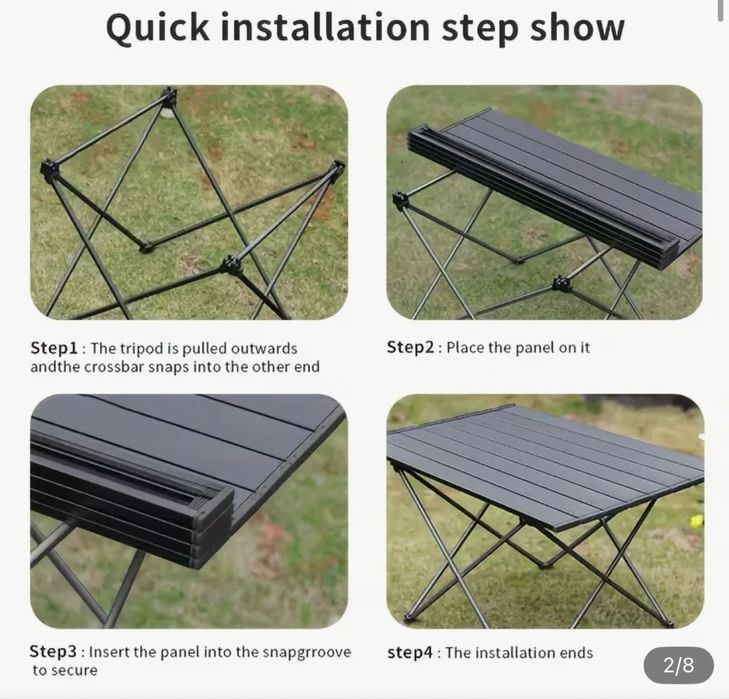 Quick installation step show

Step1 : The tripod is pulled outwards andthe crossbar snaps into the other end

Step2 : Place the panel on it

Step3 : Insert the panel into the snapgrroove to secure

step4 : The installation ends

2/8