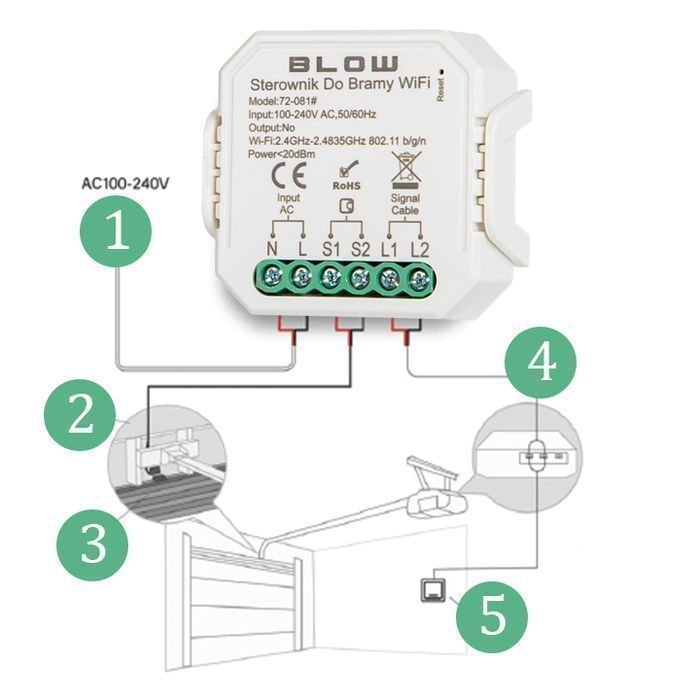 BLOW
Sterownik Do Bramy WiFi
Reset
Model:72-081#
Input:100-240V AC,50/60Hz
Output:No
Wi-Fi:2.4GHz-2.4835GHz 802.11 b/g/n
Power<20dBm
CE
RoHS
Input AC
Signal Cable
N L S1 S2 L1 L2
AC100-240V
1
2
3
4
5