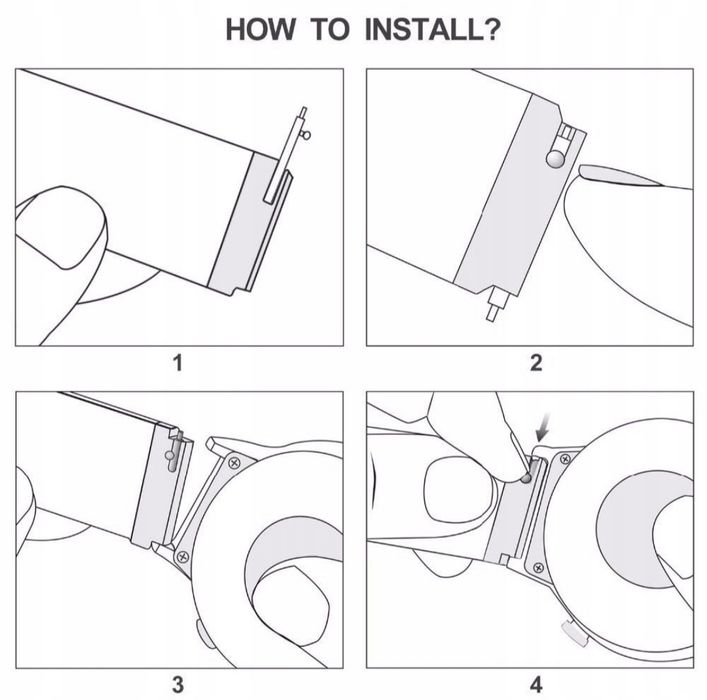 HOW TO INSTALL?

1

2

3

4