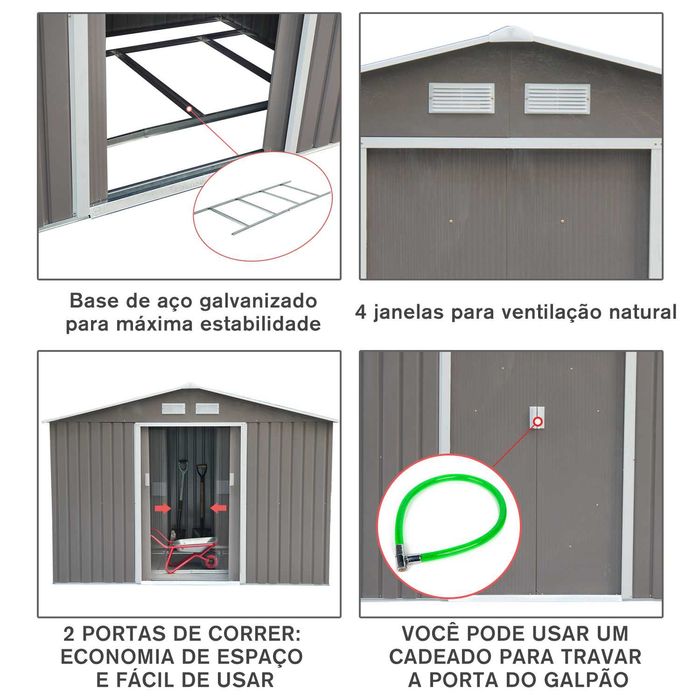 Base de aço galvanizado para máxima estabilidade

4 janelas para ventilação natural

2 PORTAS DE CORRER: ECONOMIA DE ESPAÇO E FÁCIL DE USAR

VOCÊ PODE USAR UM CADEADO PARA TRAVAR A PORTA DO GALPÃO