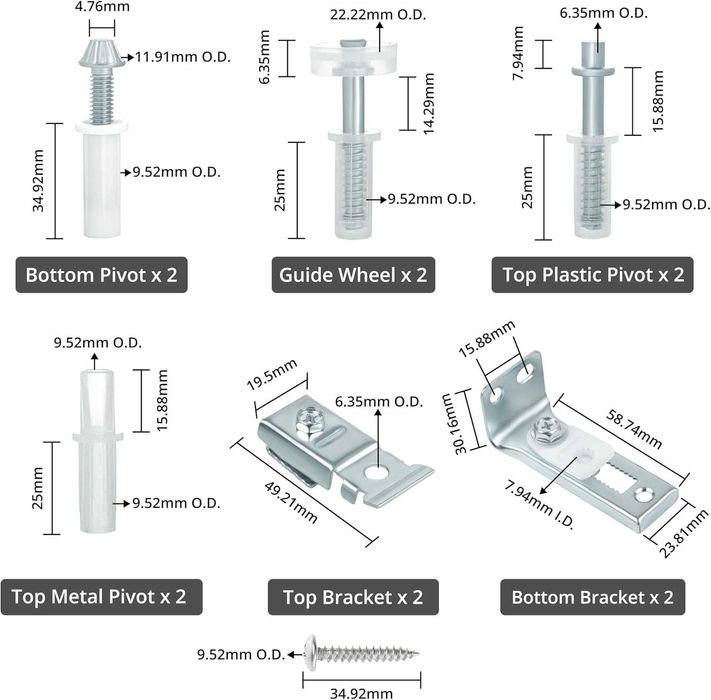 4.76mm
11.91mm O.D.
34.92mm
9.52mm O.D.
Bottom Pivot x 2

22.22mm O.D.
6.35mm
14.29mm
25mm
9.52mm O.D.
Guide Wheel x 2

6.35mm O.D.
7.94mm
15.88mm
25mm
9.52mm O.D.
Top Plastic Pivot x 2

9.52mm O.D.
15.88mm
25mm
9.52mm O.D.
Top Metal Pivot x 2

19.5mm
6.35mm O.D.
49.21mm
Top Bracket x 2

15.88mm
30.16mm
58.74mm
7.94mm I.D.
23.81mm
Bottom Bracket x 2

9.52mm O.D.
34.92mm