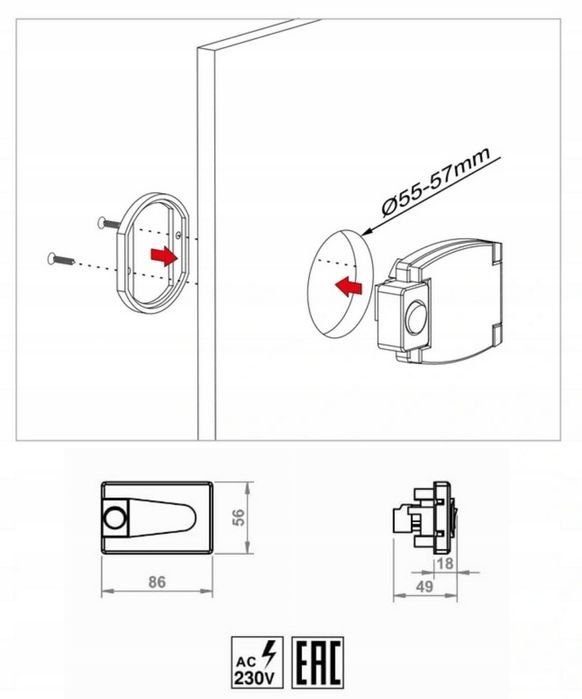 Ø55-57mm

56

86

18

49

AC
230V

EAC