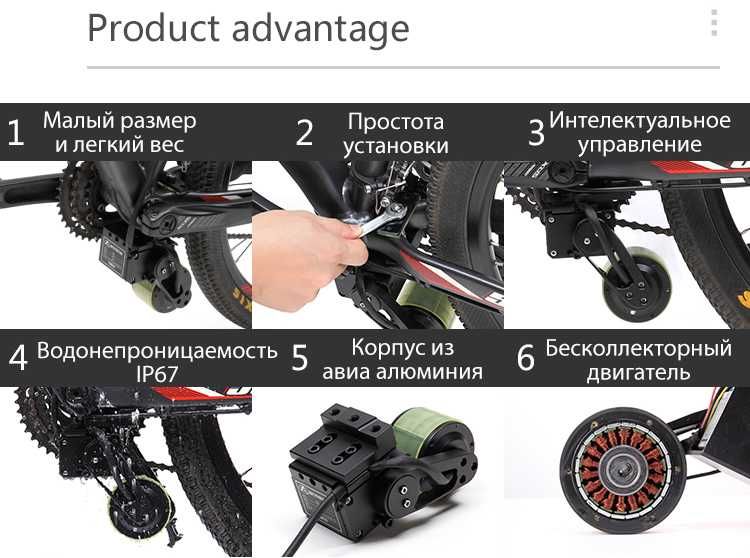 Product advantage

1 Малый размер и легкий вес

2 Простота установки

3 Интелектуальное управление

4 Водонепроницаемость IP67

5 Корпус из авиа алюминия

6 Бесколлекторный двигатель