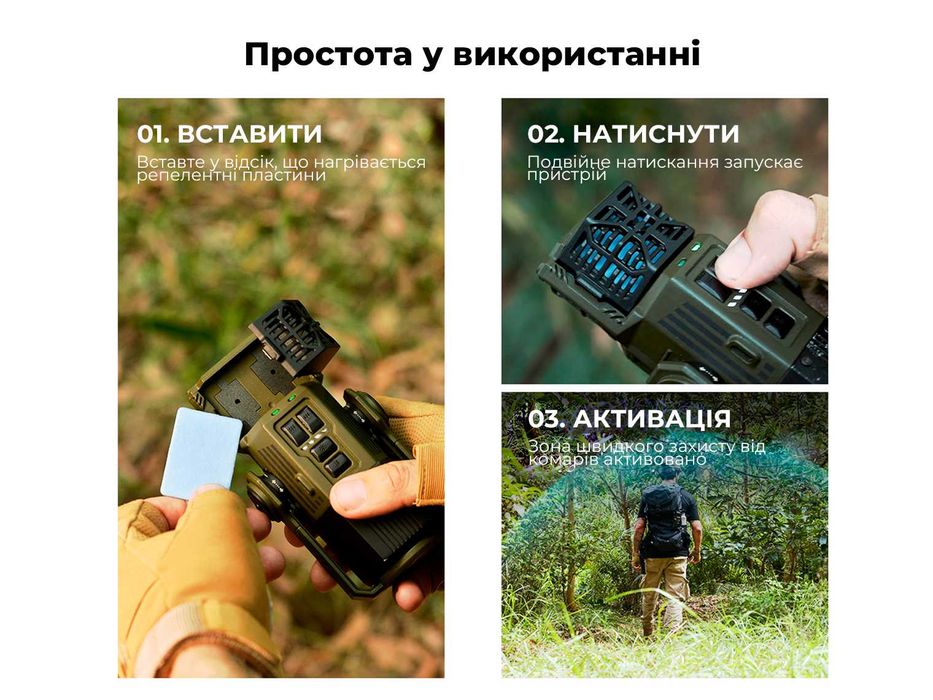 Простота у використанні

01. ВСТАВИТИ
Вставте у відсік, що нагрівається репелентні пластини

02. НАТИСНУТИ
Подвійне натискання запускає пристрій

03. АКТИВАЦІЯ
Зона швидкого захисту від комарів активовано