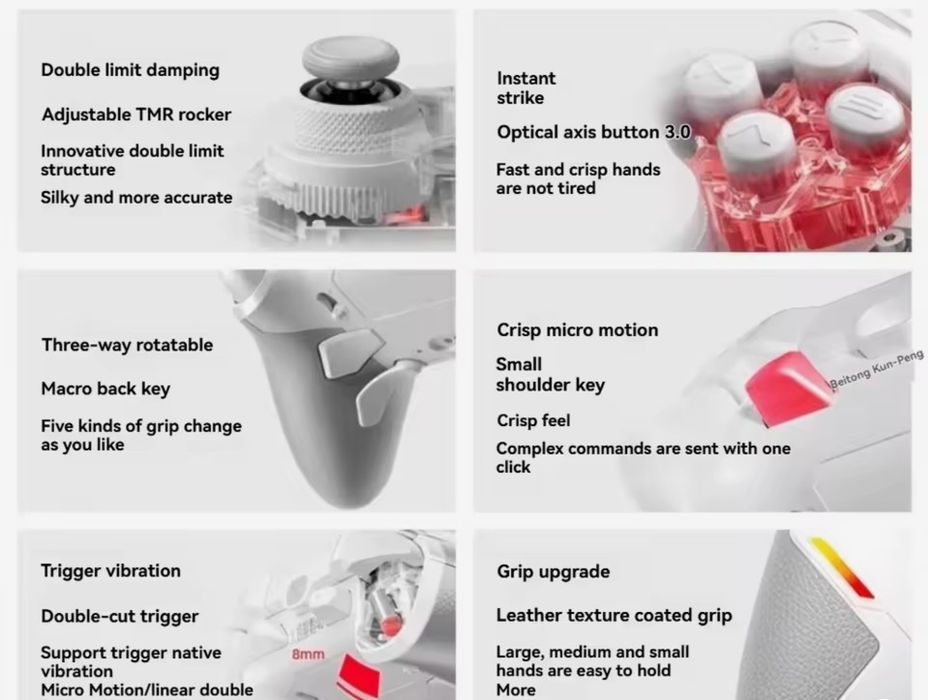 Double limit damping

Adjustable TMR rocker

Innovative double limit structure

Silky and more accurate

Instant strike

Optical axis button 3.0

Fast and crisp hands are not tired

Three-way rotatable

Macro back key

Five kinds of grip change as you like

Crisp micro motion

Small shoulder key

Crisp feel

Complex commands are sent with one click

Beitong Kun-Peng

Trigger vibration

Double-cut trigger

Support trigger native vibration

Micro Motion/linear double

8mm

Grip upgrade

Leather texture coated grip

Large, medium and small hands are easy to hold

More