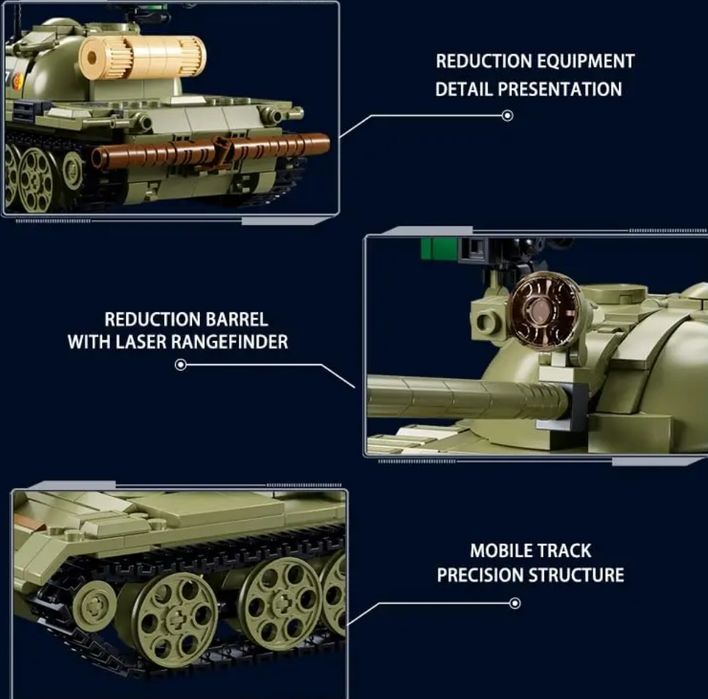 REDUCTION EQUIPMENT
DETAIL PRESENTATION

REDUCTION BARREL
WITH LASER RANGEFINDER

MOBILE TRACK
PRECISION STRUCTURE