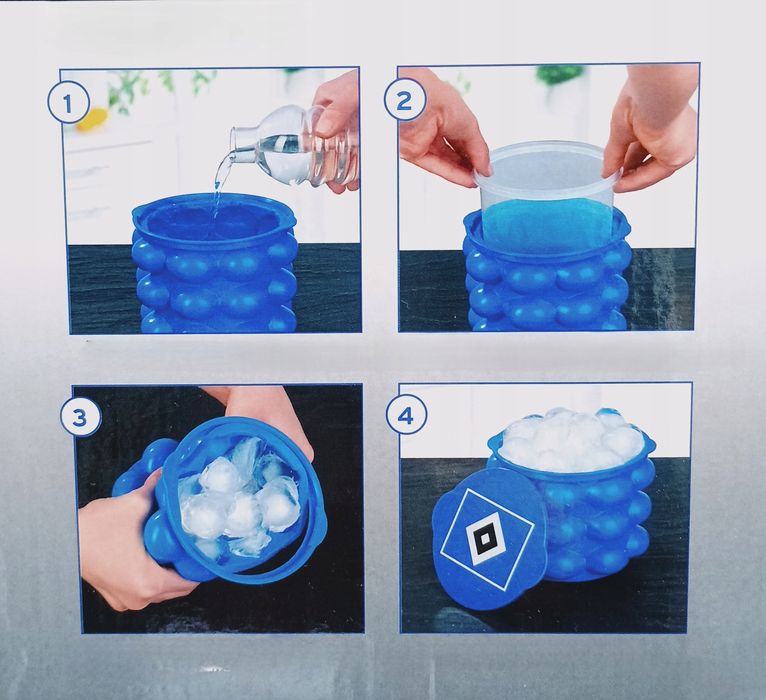 1

2

3

4