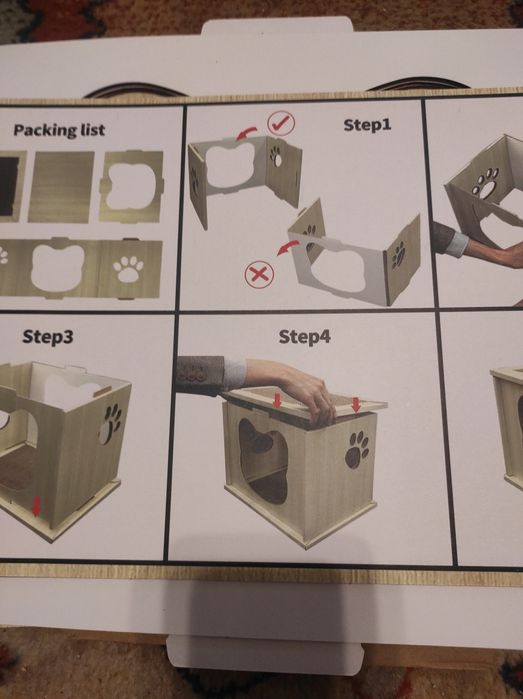 Packing list

Step1

Step3

Step4