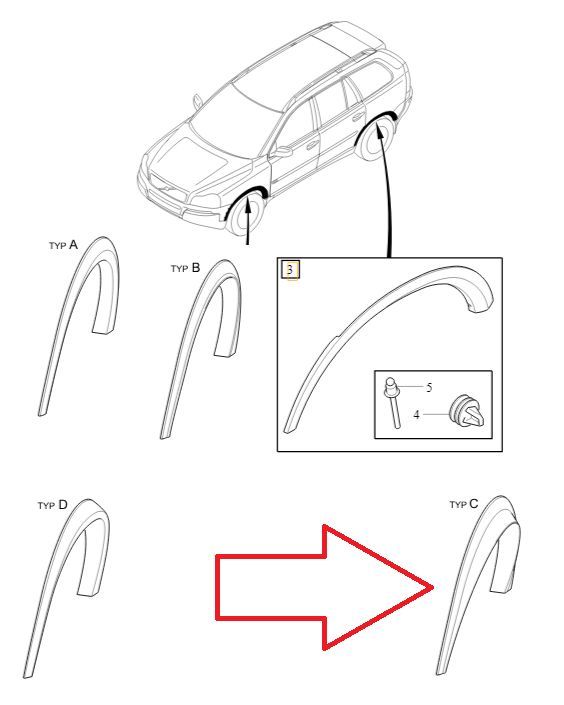 TYP A

TYP B

3

5

4

TYP D

TYP C