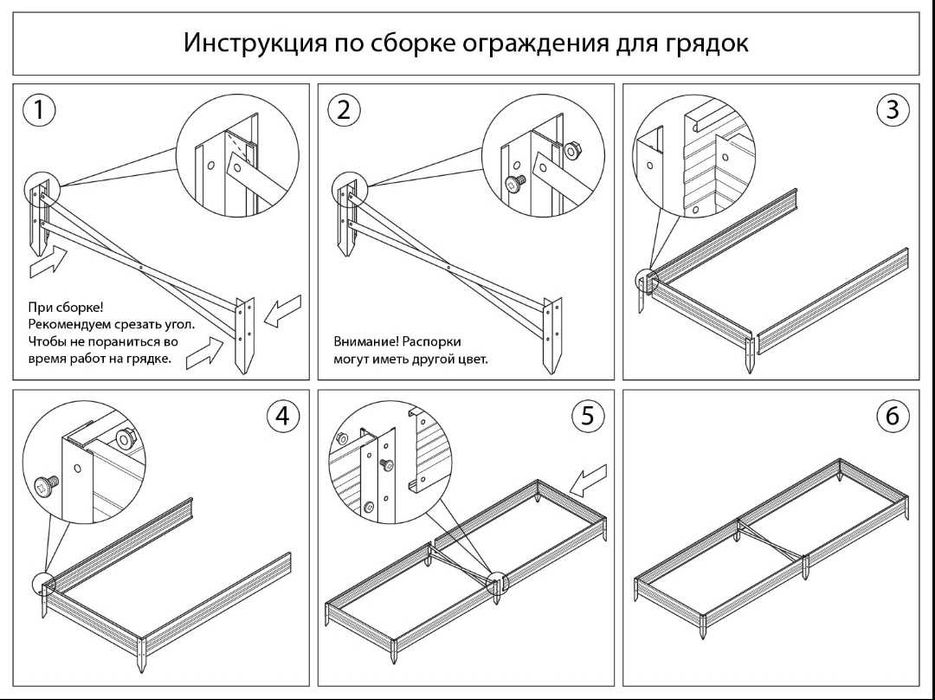 Инструкция по сборке ограждения для грядок

1

При сборке!
Рекомендуем срезать угол.
Чтобы не пораниться во время работ на грядке.

2

Внимание! Распорки могут иметь другой цвет.

3

4

5

6