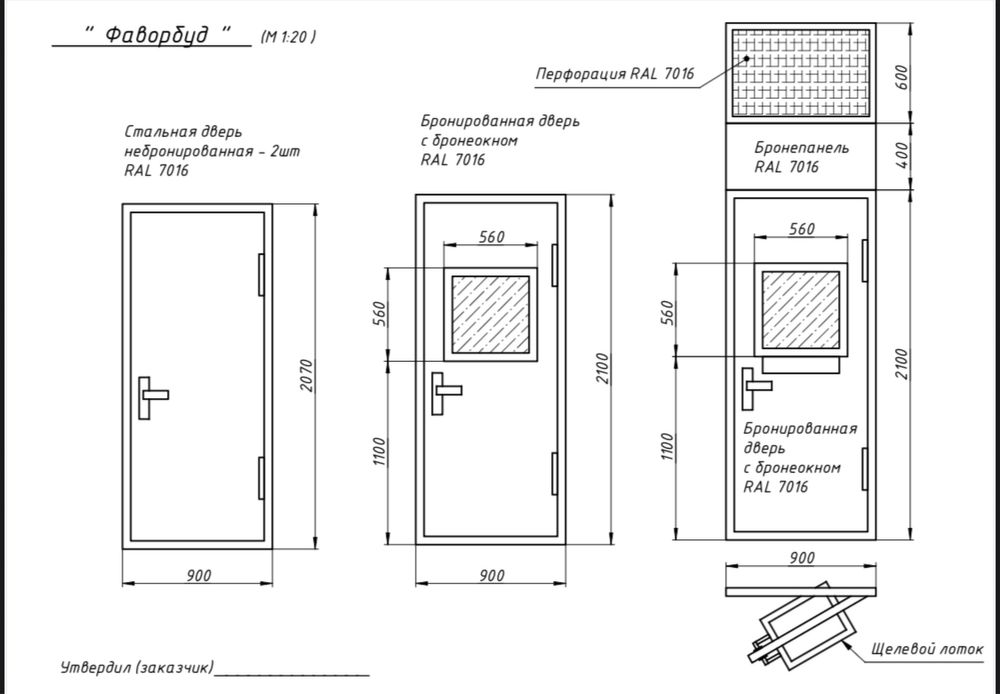 " Фаворбуд " (М 1:20 )

Стальная дверь небронированная - 2шт RAL 7016

2070

900

Бронированная дверь с бронеокном RAL 7016

560

560

1100

2100

900

Перфорация RAL 7016

600

Бронепанель RAL 7016

400

560

560

1100

2100

Бронированная дверь с бронеокном RAL 7016

900

Щелевой лоток

Утвердил (заказчик)____________________