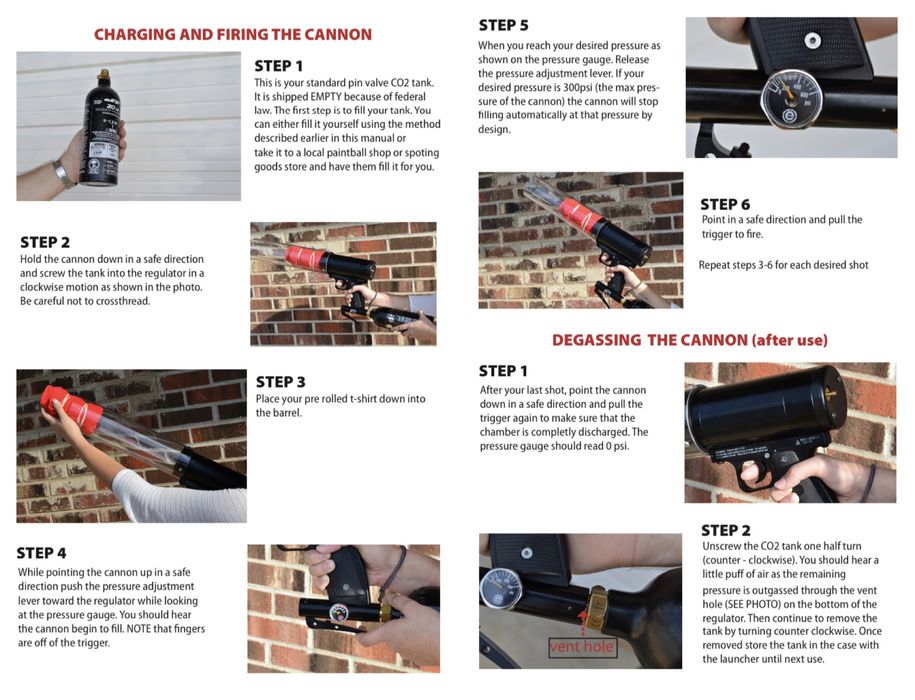 CHARGING AND FIRING THE CANNON

STEP 1
This is your standard pin valve CO2 tank. It is shipped EMPTY because of federal law. The first step is to fill your tank. You can either fill it yourself using the method described earlier in this manual or take it to a local paintball shop or spoting goods store and have them fill it for you.

STEP 2
Hold the cannon down in a safe direction and screw the tank into the regulator in a clockwise motion as shown in the photo. Be careful not to crossthread.

STEP 3
Place your pre rolled t-shirt down into the barrel.

STEP 4
While pointing the cannon up in a safe direction push the pressure adjustment lever toward the regulator while looking at the pressure gauge. You should hear the cannon begin to fill. NOTE that fingers are off of the trigger.

STEP 5
When you reach your desired pressure as shown on the pressure gauge. Release the pressure adjustment lever. If your desired pressure is 300psi (the max pressure of the cannon) the cannon will stop filling automatically at that pressure by design.

STEP 6
Point in a safe direction and pull the trigger to fire.

Repeat steps 3-6 for each desired shot

DEGASSING THE CANNON (after use)

STEP 1
After your last shot, point the cannon down in a safe direction and pull the trigger again to make sure that the chamber is completly discharged. The pressure gauge should read 0 psi.

STEP 2
Unscrew the CO2 tank one half turn (counter - clockwise). You should hear a little puff of air as the remaining pressure is outgassed through the vent hole (SEE PHOTO) on the bottom of the regulator. Then continue to remove the tank by turning counter clockwise. Once removed store the tank in the case with the launcher until next use.

vent hole