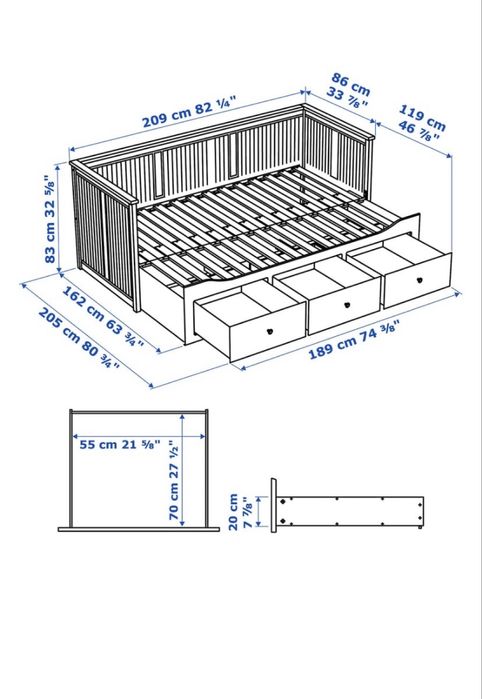 209 cm 82 ¼"

86 cm 33 ⅞"

119 cm 46 ⅞"

83 cm 32 ⅝"

162 cm 63 ¾"

205 cm 80 ¾"

189 cm 74 ⅜"

55 cm 21 ⅝"

70 cm 27 ½"

20 cm 7 ⅞"