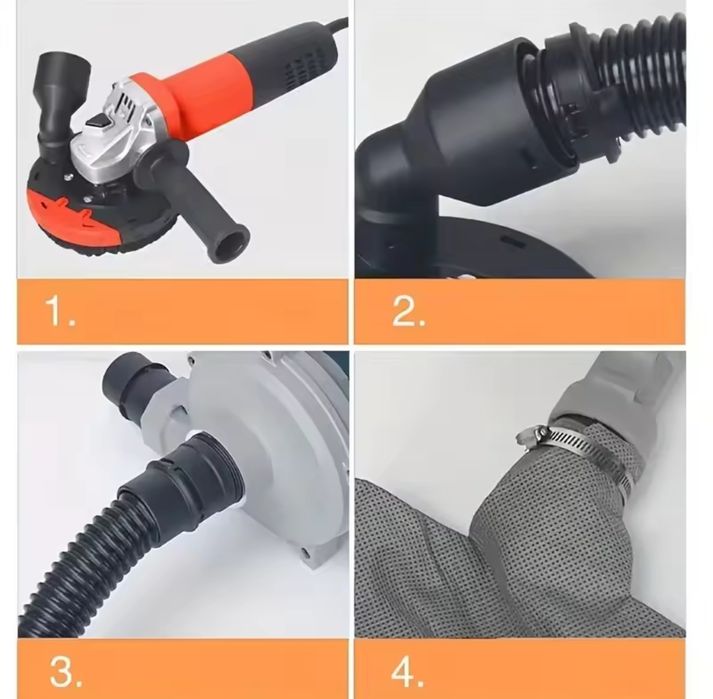 1.

2.

3.

4.