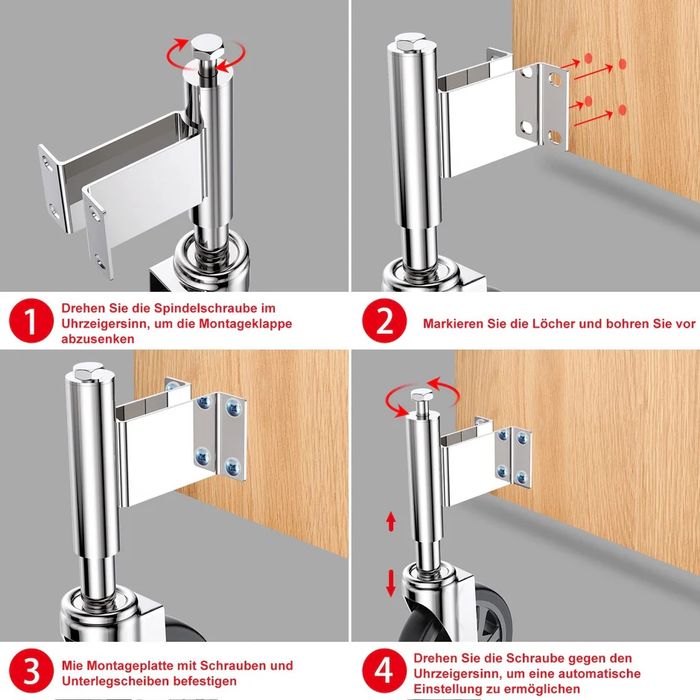 1 Drehen Sie die Spindelschraube im Uhrzeigersinn, um die Montageklappe abzusenken

2 Markieren Sie die Löcher und bohren Sie vor

3 Mie Montageplatte mit Schrauben und Unterlegscheiben befestigen

4 Drehen Sie die Schraube gegen den Uhrzeigersinn, um eine automatische Einstellung zu ermöglichen