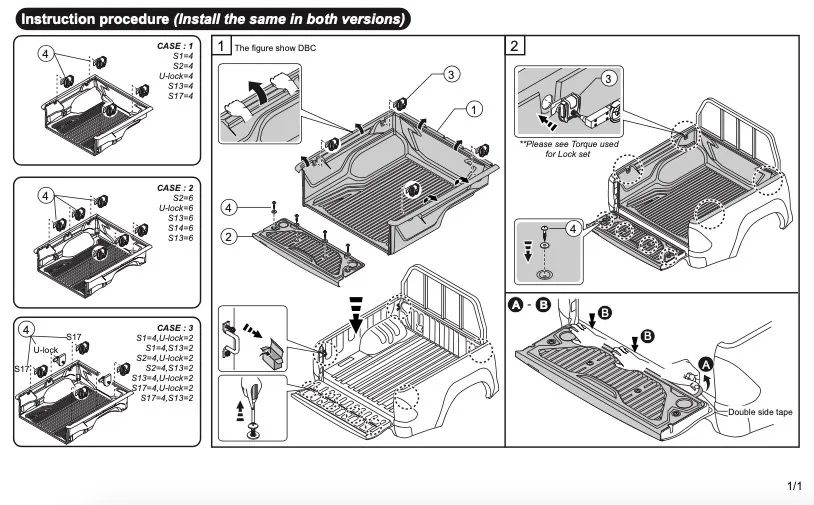 Instruction procedure (Install the same in both versions)

4

CASE : 1
S1=4
S2=4
U-lock=4
S13=4
S17=4

4

CASE : 2
S2=6
U-lock=6
S13=6
S14=6
S13=6

4
S17
U-lock
S17

CASE : 3
S1=4,U-lock=2
S1=4,S13=2
S2=4,U-lock=2
S2=4,S13=2
S13=4,U-lock=2
S17=4,U-lock=2
S17=4,S13=2

1 The figure show DBC

3
1
4
2

2

3

**Please see Torque used for Lock set

4

A - B

B
B
A

Double side tape

1/1