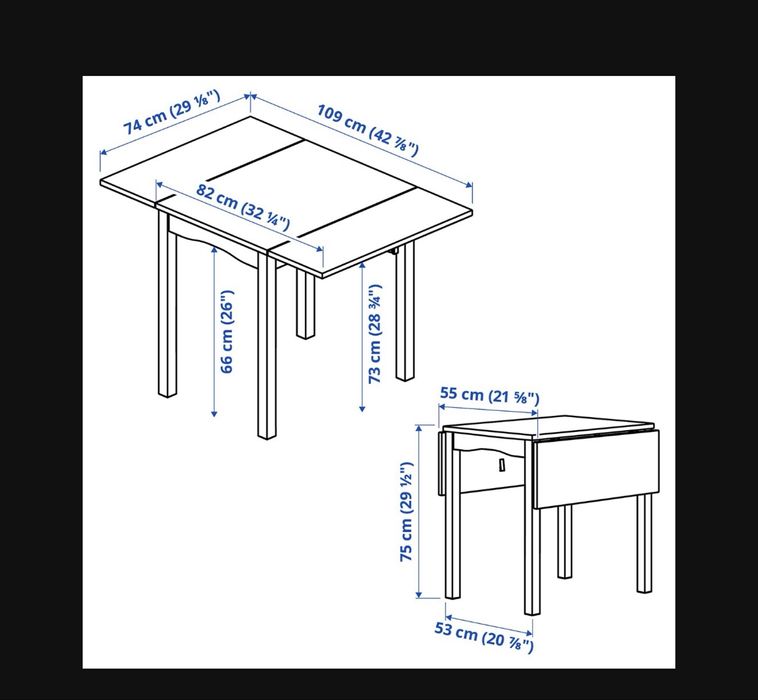 74 cm (29 ⅛")

109 cm (42 ⅞")

82 cm (32 ¼")

66 cm (26")

73 cm (28 ¾")

55 cm (21 ⅝")

75 cm (29 ½")

53 cm (20 ⅞")