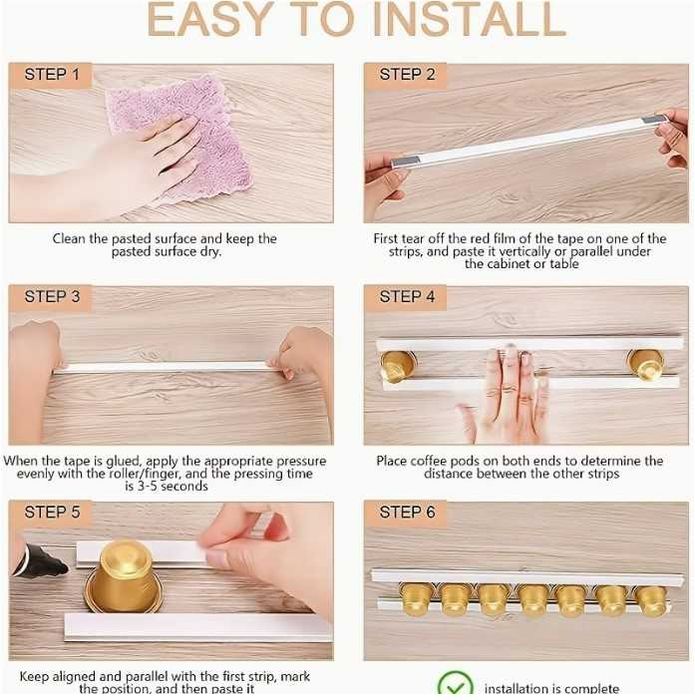 EASY TO INSTALL

STEP 1

Clean the pasted surface and keep the pasted surface dry.

STEP 2

First tear off the red film of the tape on one of the strips, and paste it vertically or parallel under the cabinet or table

STEP 3

When the tape is glued, apply the appropriate pressure evenly with the roller/finger, and the pressing time is 3-5 seconds

STEP 4

Place coffee pods on both ends to determine the distance between the other strips

STEP 5

Keep aligned and parallel with the first strip, mark the position, and then paste it

STEP 6

installation is complete