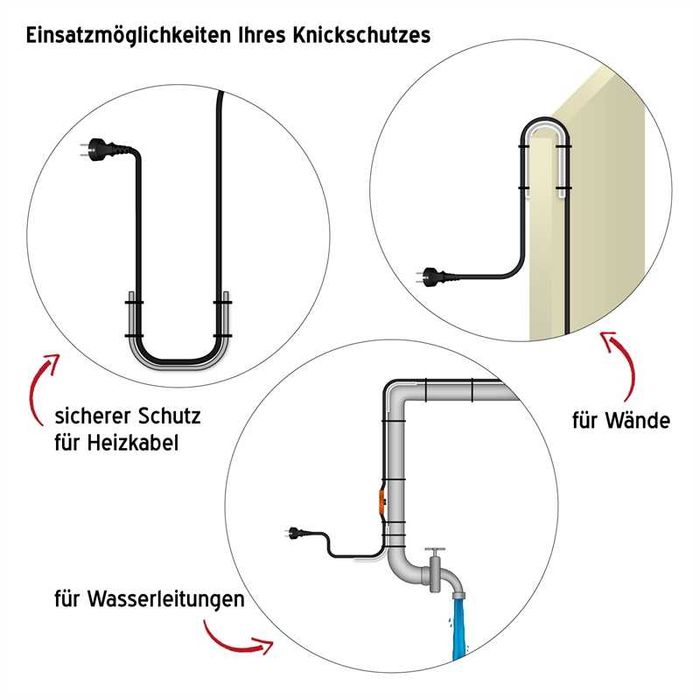 Einsatzmöglichkeiten Ihres Knickschutzes

sicherer Schutz
für Heizkabel

für Wände

für Wasserleitungen