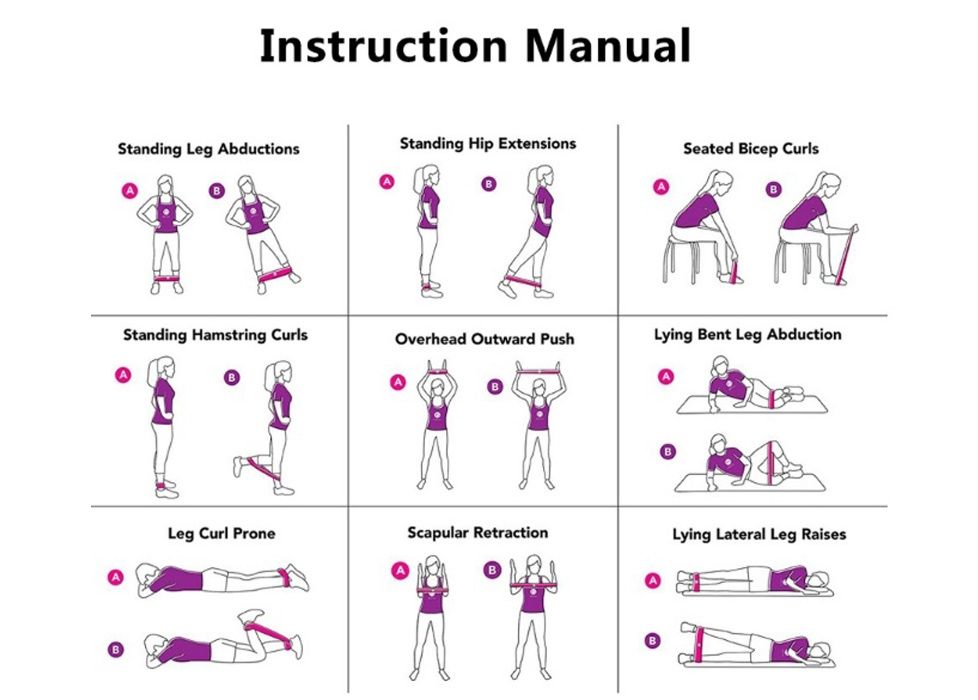 Instruction Manual

Standing Leg Abductions

A B

Standing Hip Extensions

A B

Seated Bicep Curls

A B

Standing Hamstring Curls

A B

Overhead Outward Push

A B

Lying Bent Leg Abduction

A

B

Leg Curl Prone

A

B

Scapular Retraction

A B

Lying Lateral Leg Raises

A

B