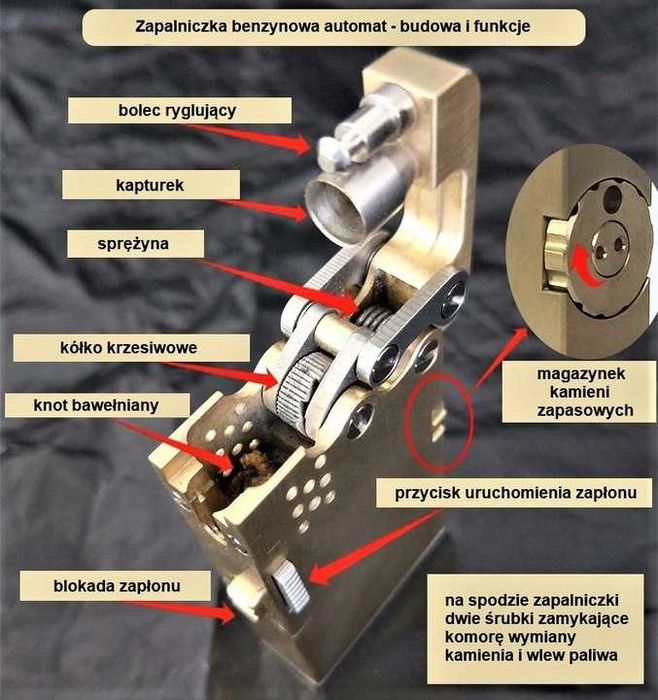 Zapalniczka benzynowa automat - budowa i funkcje

bolec ryglujący

kapturek

sprężyna

kółko krzesiwowe

knot bawełniany

magazynek kamieni zapasowych

przycisk uruchomienia zapłonu

blokada zapłonu

na spodzie zapalniczki dwie śrubki zamykające komorę wymiany kamienia i wlew paliwa