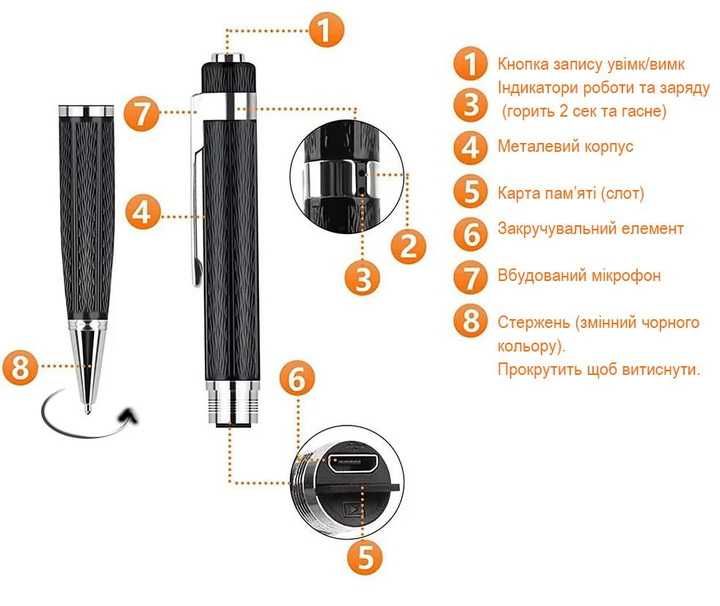 1

7

4

2

3

8

6

5

1 Кнопка запису увімк/вимк

3 Індикатори роботи та заряду (горить 2 сек та гасне)

4 Металевий корпус

5 Карта пам'яті (слот)

6 Закручувальний елемент

7 Вбудований мікрофон

8 Стержень (змінний чорного кольору).
Прокрутить щоб витиснути.