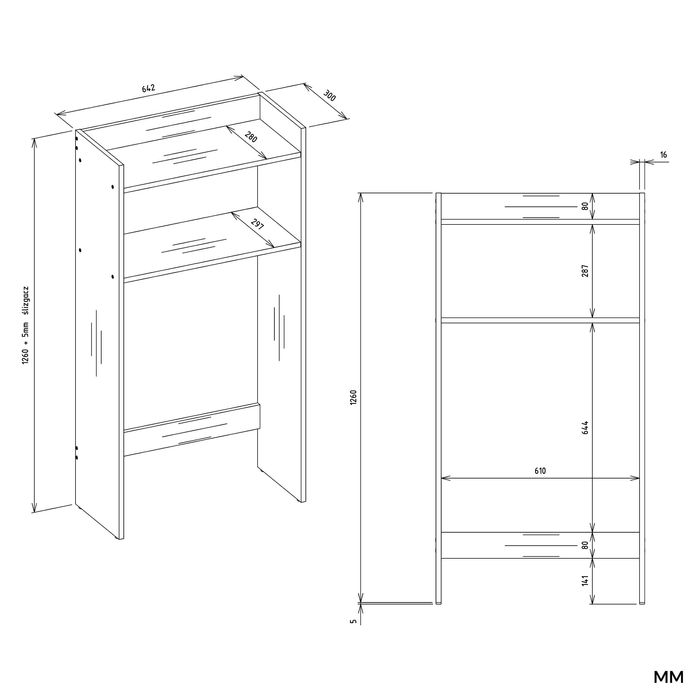 642

300

280

297

1260 + 5mm ślizgacz

16

80

287

1260

644

610

80

141

5

MM