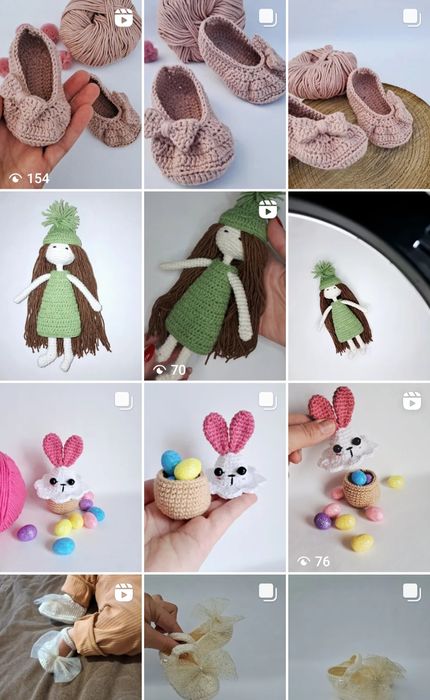 154

70

76