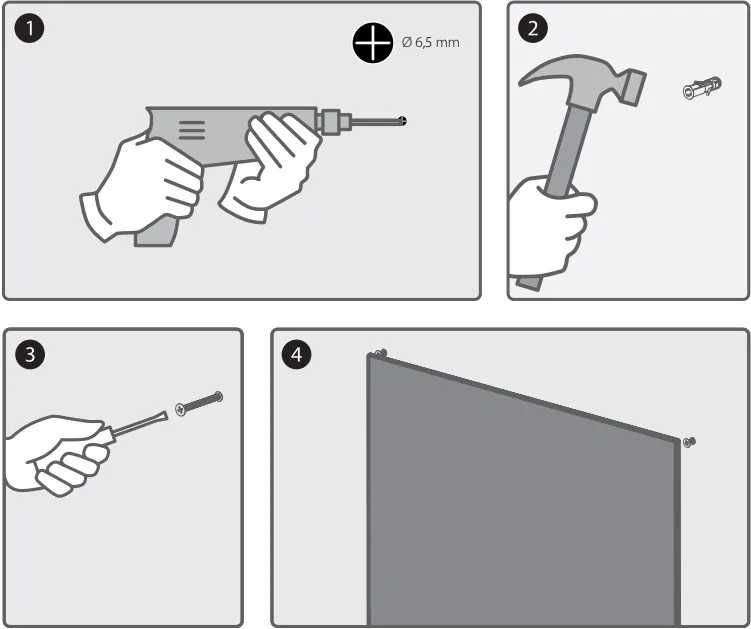 1

Ø 6,5 mm

2

3

4