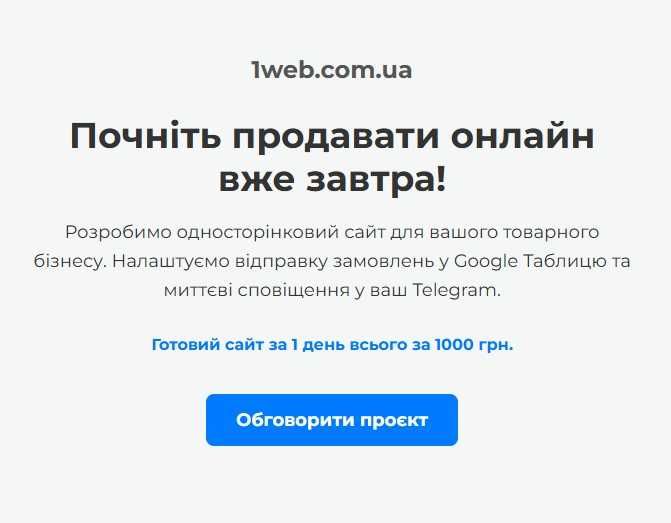 1web.com.ua

Почніть продавати онлайн вже завтра!

Розробимо односторінковий сайт для вашого товарного бізнесу. Налаштуємо відправку замовлень у Google Таблицю та миттєві сповіщення у ваш Telegram.

Готовий сайт за 1 день всього за 1000 грн.

Обговорити проєкт