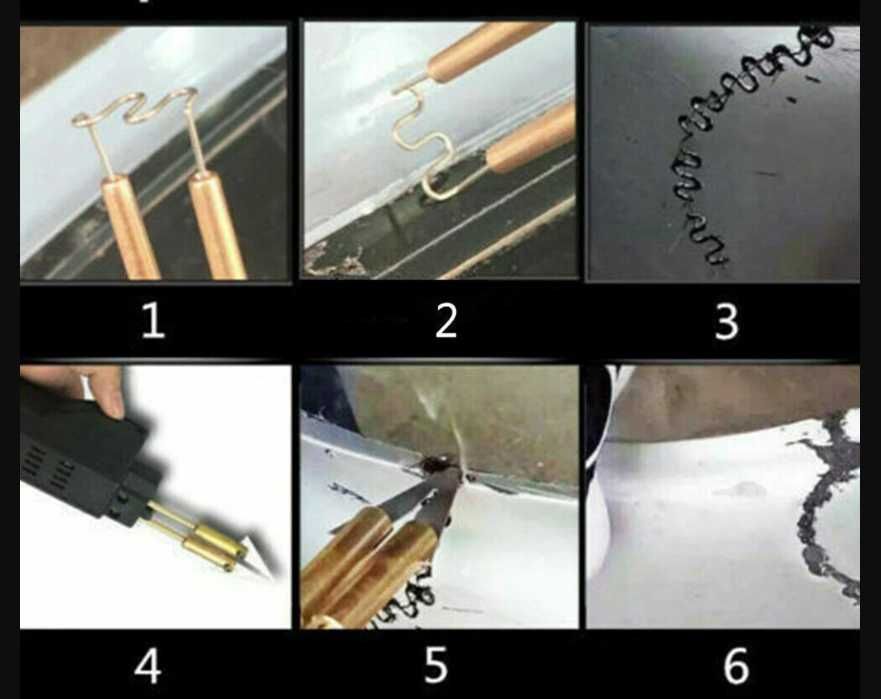 1

2

3

4

5

6