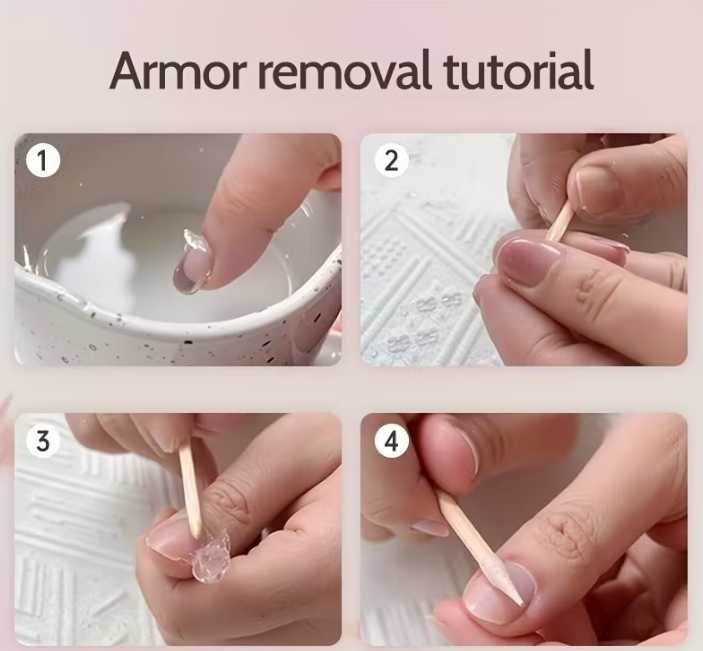 Armor removal tutorial

1

2

3

4