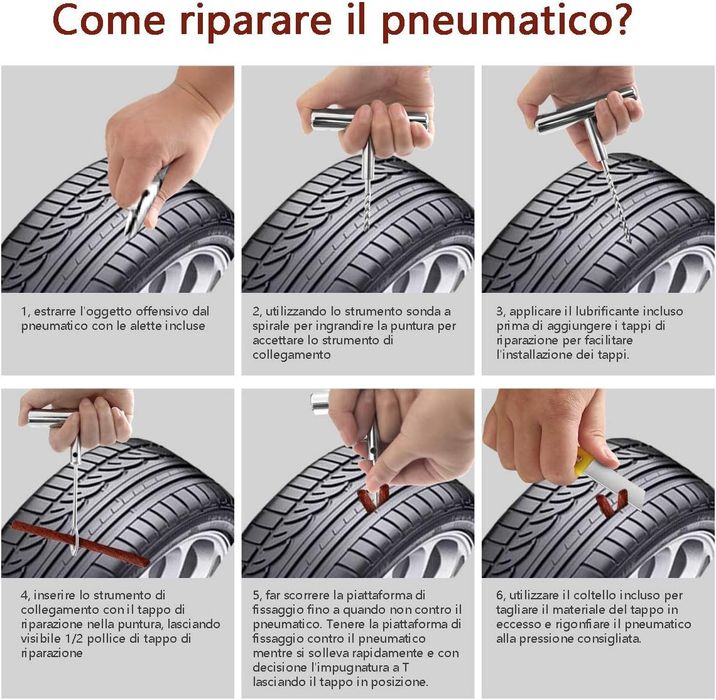 Come riparare il pneumatico?

1, estrarre l'oggetto offensivo dal pneumatico con le alette incluse

2, utilizzando lo strumento sonda a spirale per ingrandire la puntura per accettare lo strumento di collegamento

3, applicare il lubrificante incluso prima di aggiungere i tappi di riparazione per facilitare l'installazione dei tappi.

4, inserire lo strumento di collegamento con il tappo di riparazione nella puntura, lasciando visibile 1/2 pollice di tappo di riparazione

5, far scorrere la piattaforma di fissaggio fino a quando non contro il pneumatico. Tenere la piattaforma di fissaggio contro il pneumatico mentre si solleva rapidamente e con decisione l'impugnatura a T lasciando il tappo in posizione.

6, utilizzare il coltello incluso per tagliare il materiale del tappo in eccesso e rigonfiare il pneumatico alla pressione consigliata.