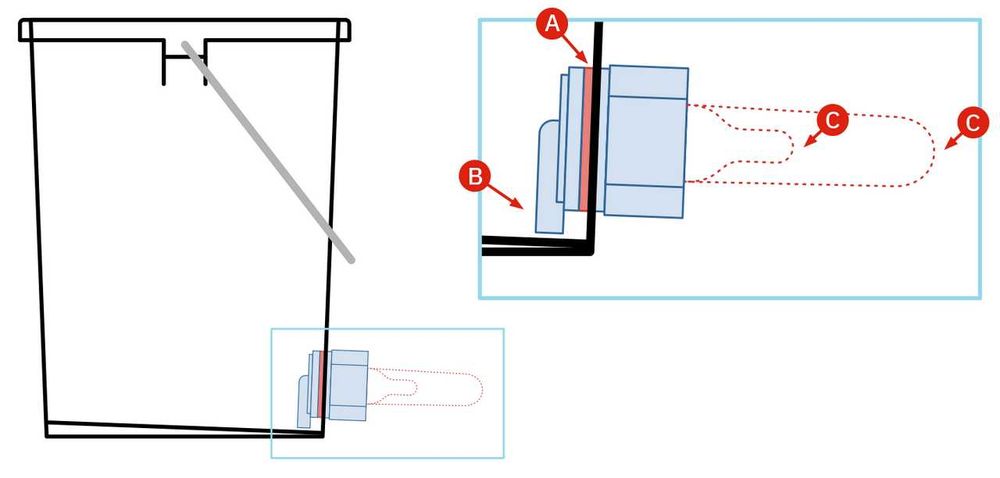 A
B
C
C