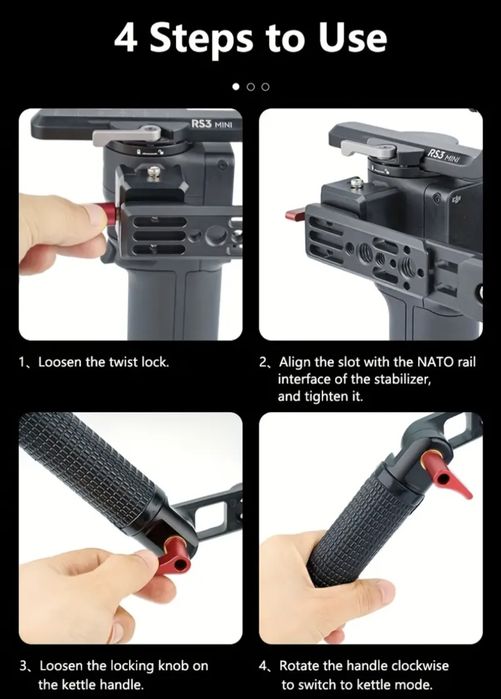 4 Steps to Use

RS3 MINI

RS3 MINI

1、Loosen the twist lock.

2、Align the slot with the NATO rail interface of the stabilizer, and tighten it.

3、Loosen the locking knob on the kettle handle.

4、Rotate the handle clockwise to switch to kettle mode.