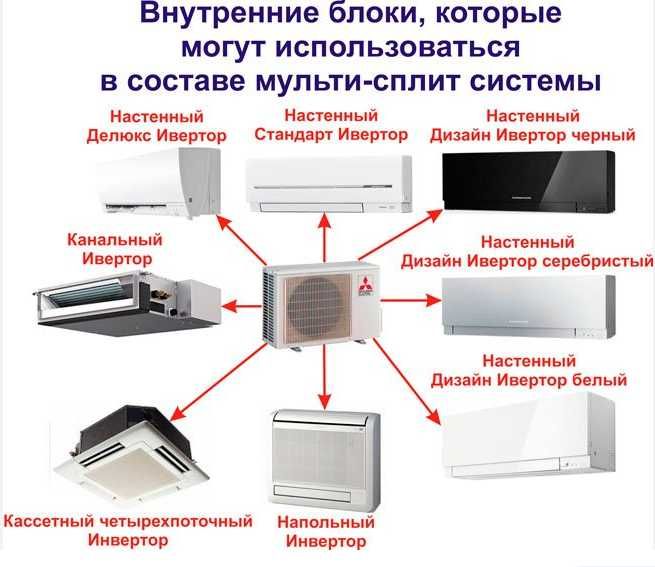 Внутренние блоки, которые могут использоваться в составе мульти-сплит системы

Настенный
Делюкс Ивертор

Настенный
Стандарт Ивертор

Настенный
Дизайн Ивертор черный

Канальный
Ивертор

Настенный
Дизайн Ивертор серебристый

Настенный
Дизайн Ивертор белый

Кассетный четырехпоточный
Инвертор

Напольный
Инвертор