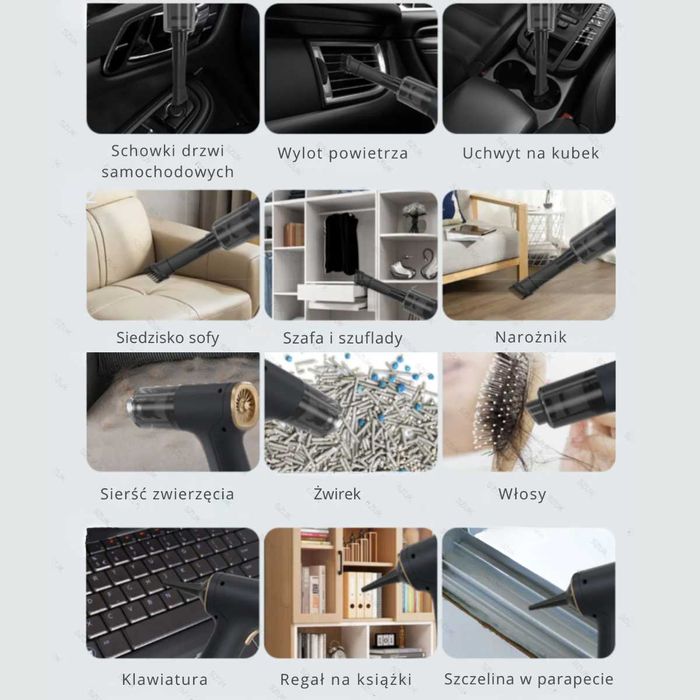 Schowki drzwi samochodowych

Wylot powietrza

Uchwyt na kubek

Siedzisko sofy

Szafa i szuflady

Narożnik

Sierść zwierzęcia

Żwirek

Włosy

Klawiatura

Regał na książki

Szczelina w parapecie