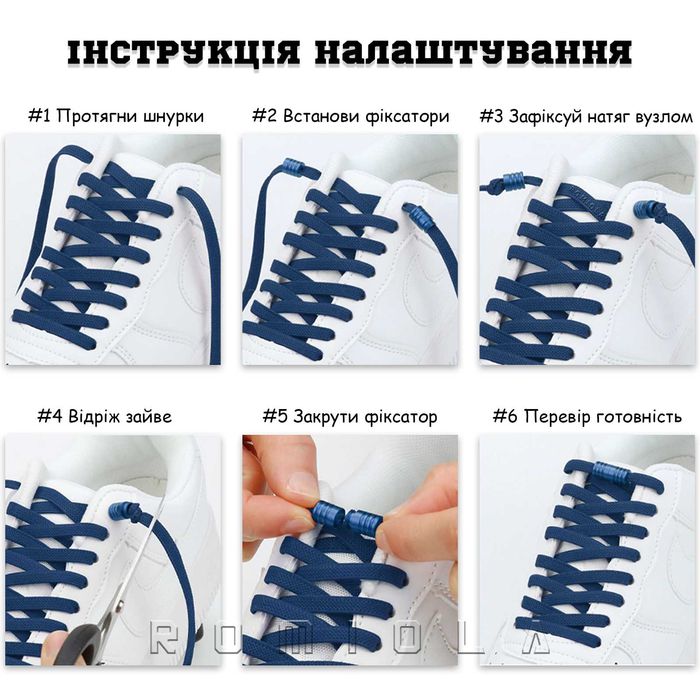 ІНСТРУКЦІЯ НАЛАШТУВАННЯ

#1 Протягни шнурки

#2 Встанови фіксатори

#3 Зафіксуй натяг вузлом

#4 Відріж зайве

#5 Закрути фіксатор

#6 Перевір готовність

ROMIOLA