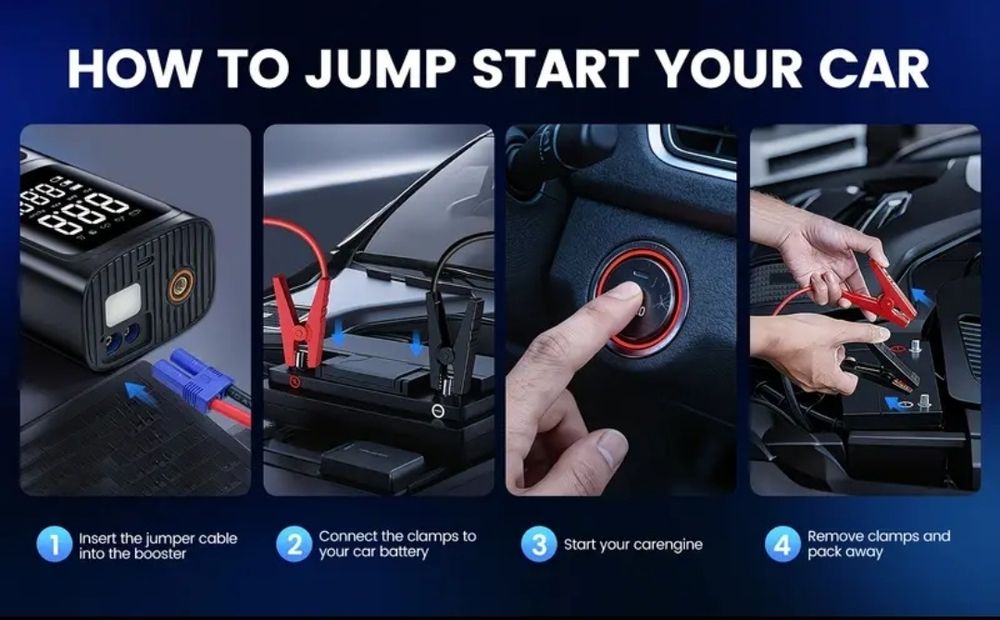 HOW TO JUMP START YOUR CAR

1 Insert the jumper cable into the booster

2 Connect the clamps to your car battery

3 Start your carengine

4 Remove clamps and pack away