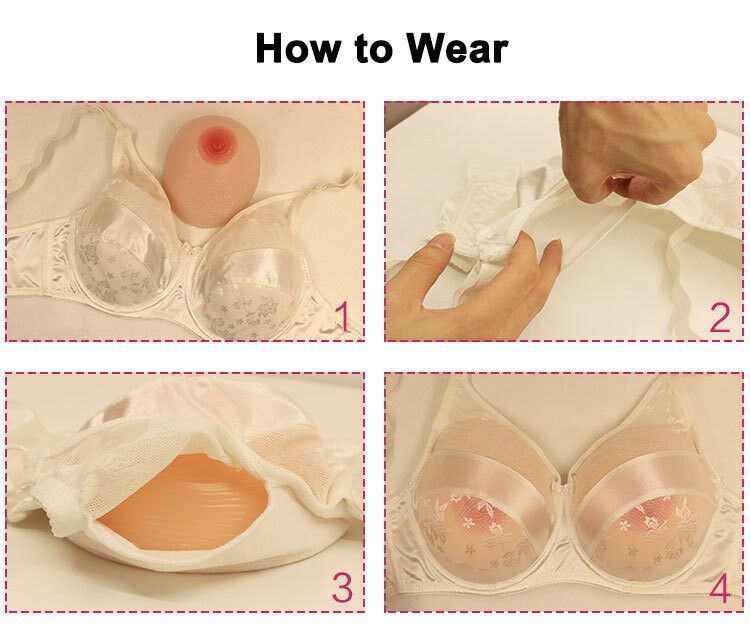 How to Wear

1

2

3

4