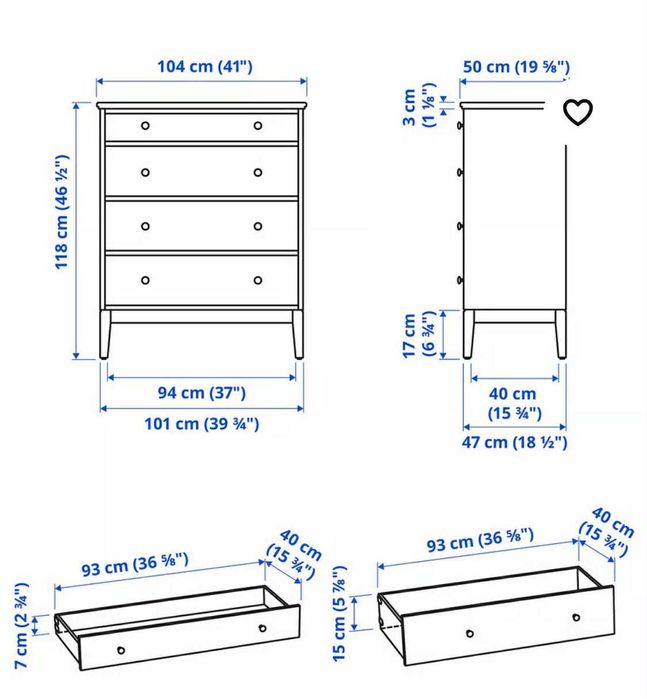 104 cm (41")

118 cm (46 ½")

94 cm (37")

101 cm (39 ¾")

50 cm (19 ⅝")

3 cm (1 ⅛")

17 cm (6 ¾")

40 cm (15 ¾")

47 cm (18 ½")

93 cm (36 ⅝")

40 cm (15 ¾")

7 cm (2 ¾")

93 cm (36 ⅝")

40 cm (15 ¾")

15 cm (5 ⅞")