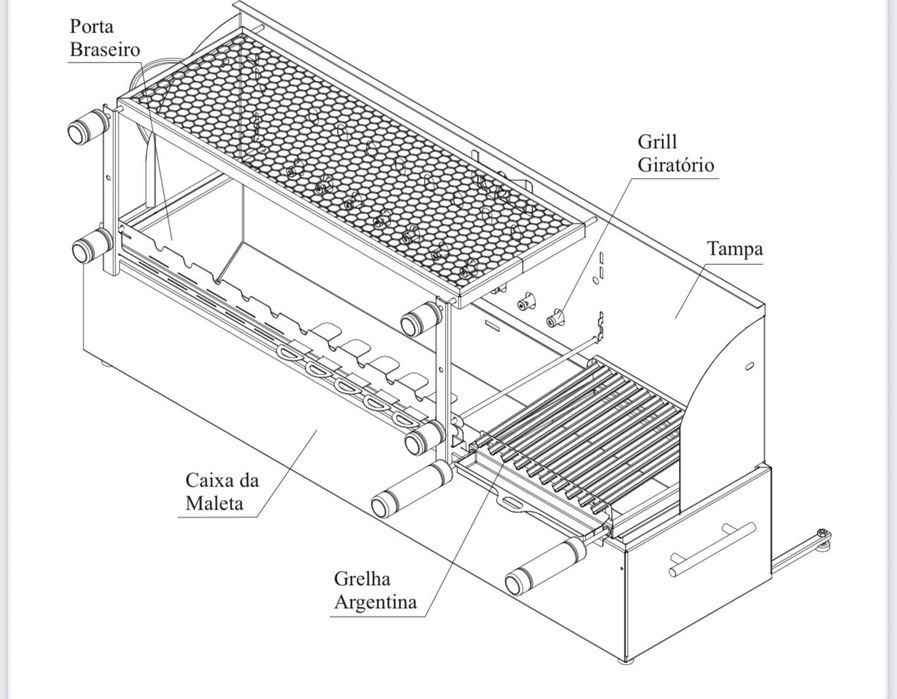 Porta Braseiro

Grill Giratório

Tampa

Caixa da Maleta

Grelha Argentina