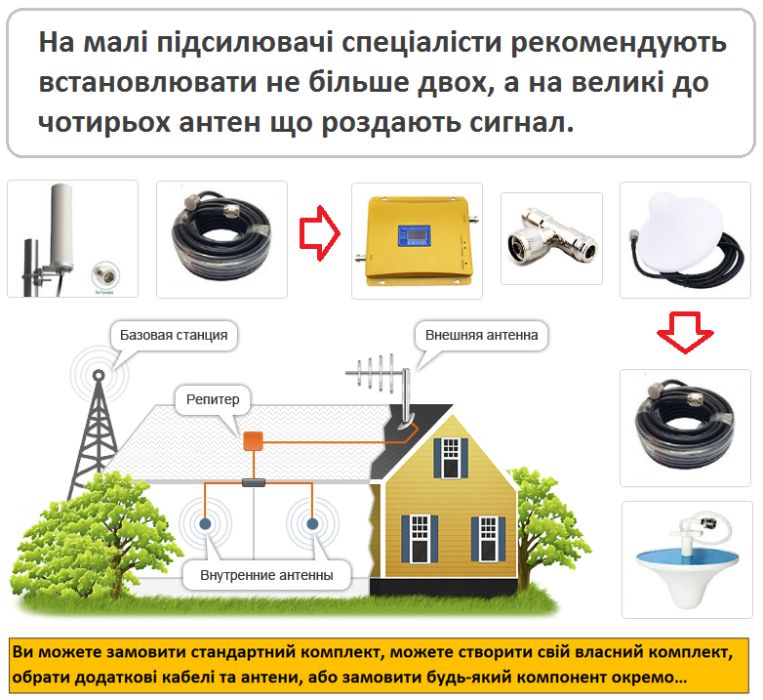 На малі підсилювачі спеціалісти рекомендують встановлювати не більше двох, а на великі до чотирьох антен що роздають сигнал.

Базовая станция

Внешняя антенна

Репитер

Внутренние антенны

Ви можете замовити стандартний комплект, можете створити свій власний комплект, обрати додаткові кабелі та антени, або замовити будь-який компонент окремо...