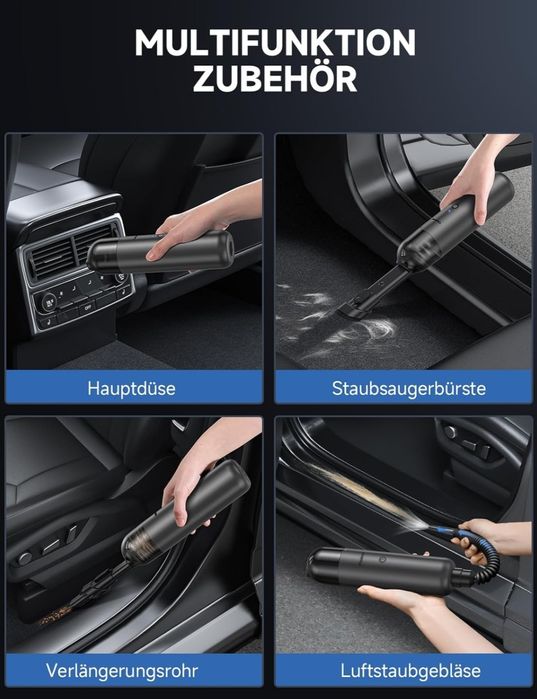 MULTIFUNKTION ZUBEHÖR

Hauptdüse

Staubsaugerbürste

Verlängerungsrohr

Luftstaubgebläse