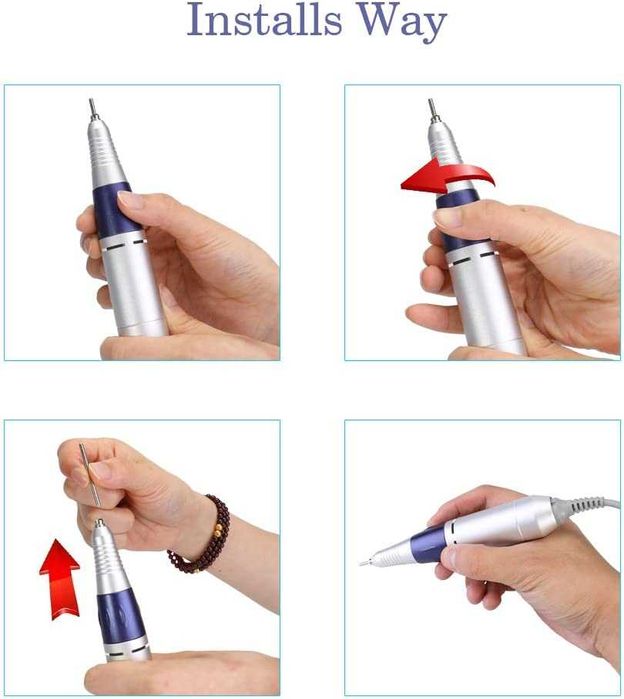 Installs Way