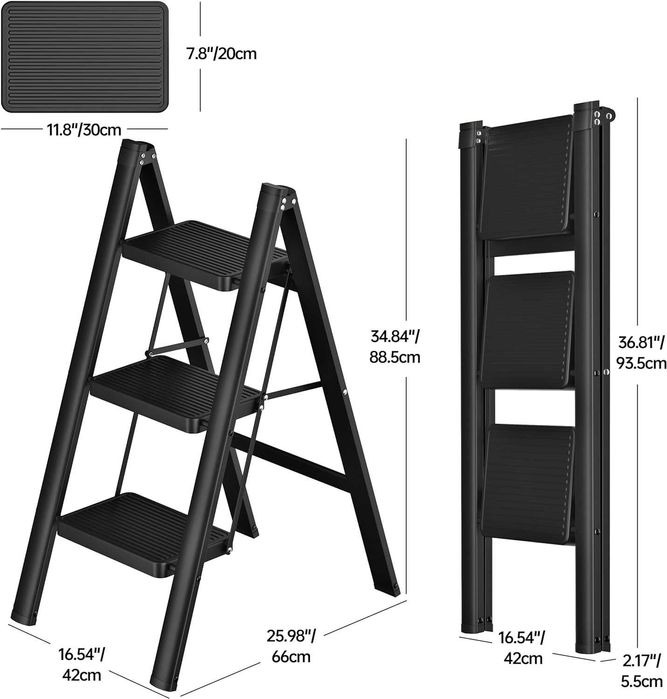 7.8"/20cm

11.8"/30cm

34.84"/
88.5cm

36.81"/
93.5cm

16.54"/
42cm

25.98"/
66cm

16.54"/
42cm

2.17"/
5.5cm