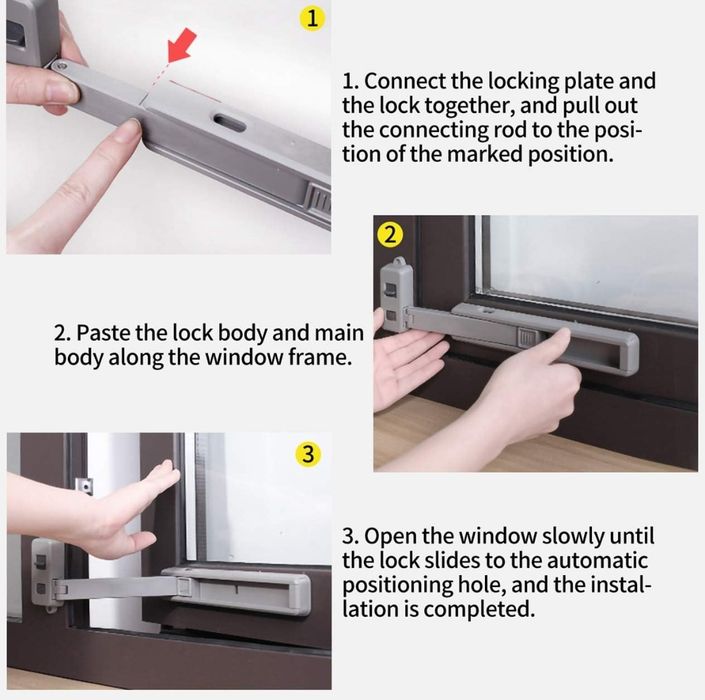 1

1. Connect the locking plate and the lock together, and pull out the connecting rod to the position of the marked position.

2

2. Paste the lock body and main body along the window frame.

3

3. Open the window slowly until the lock slides to the automatic positioning hole, and the installation is completed.