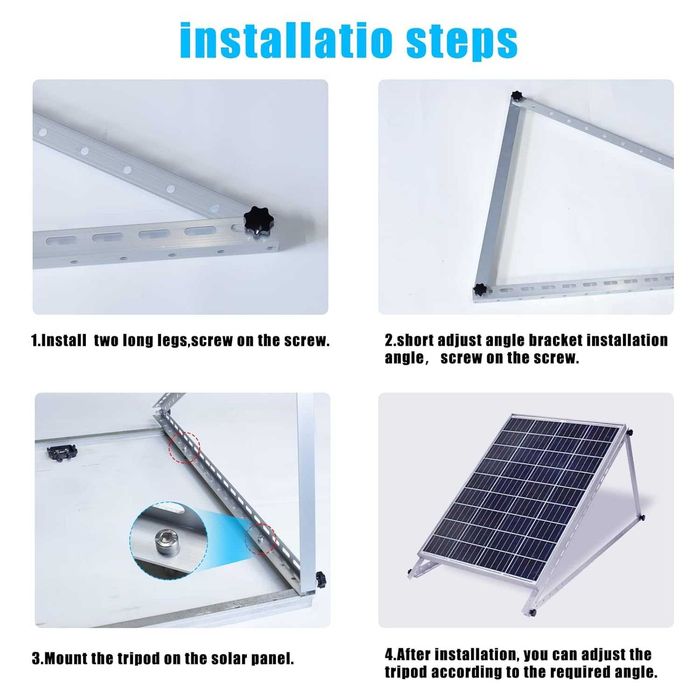 installatio steps

1.Install two long legs,screw on the screw.

2.short adjust angle bracket installation angle, screw on the screw.

3.Mount the tripod on the solar panel.

4.After installation, you can adjust the tripod according to the required angle.