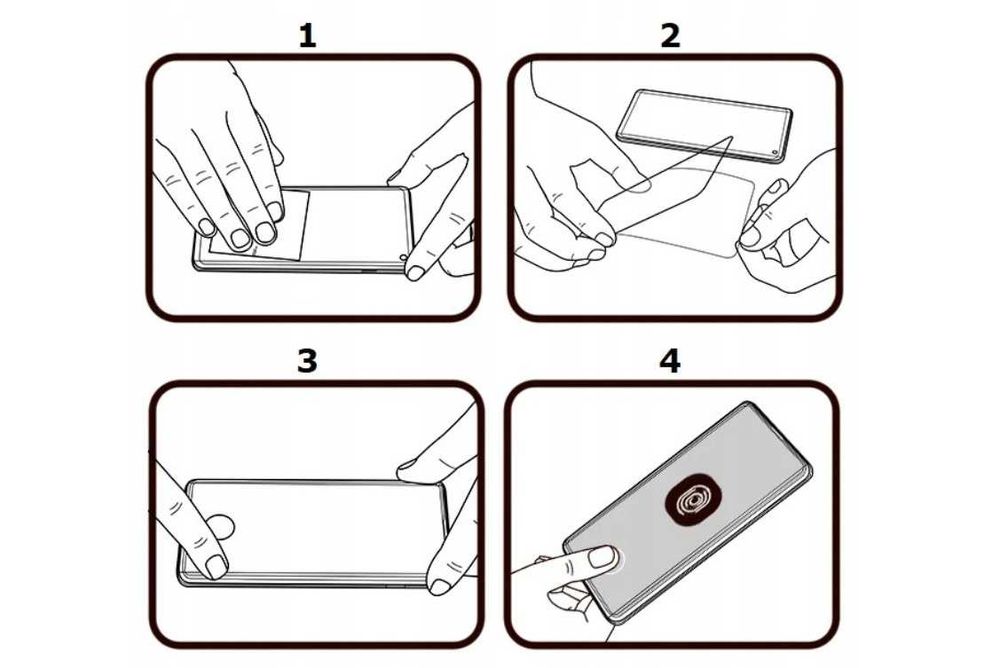 1

2

3

4