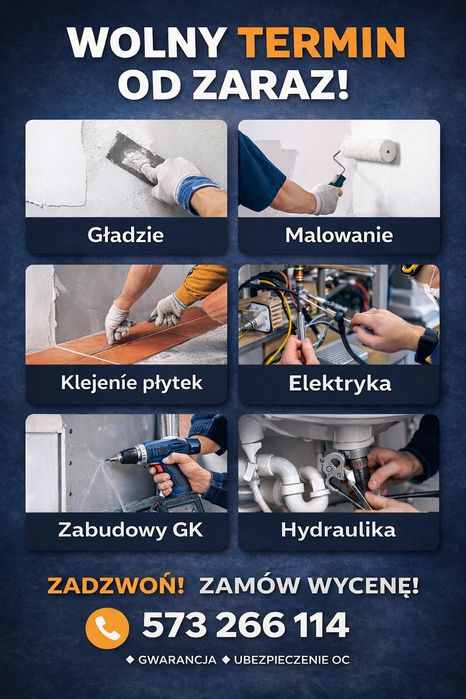 WOLNY TERMIN OD ZARAZ!

Gładzie

Malowanie

Klejenie płytek

Elektryka

Zabudowy GK

Hydraulika

ZADZWOŃ! ZAMÓW WYCENĘ!

573 266 114

◆ GWARANCJA ◆ UBEZPIECZENIE OC